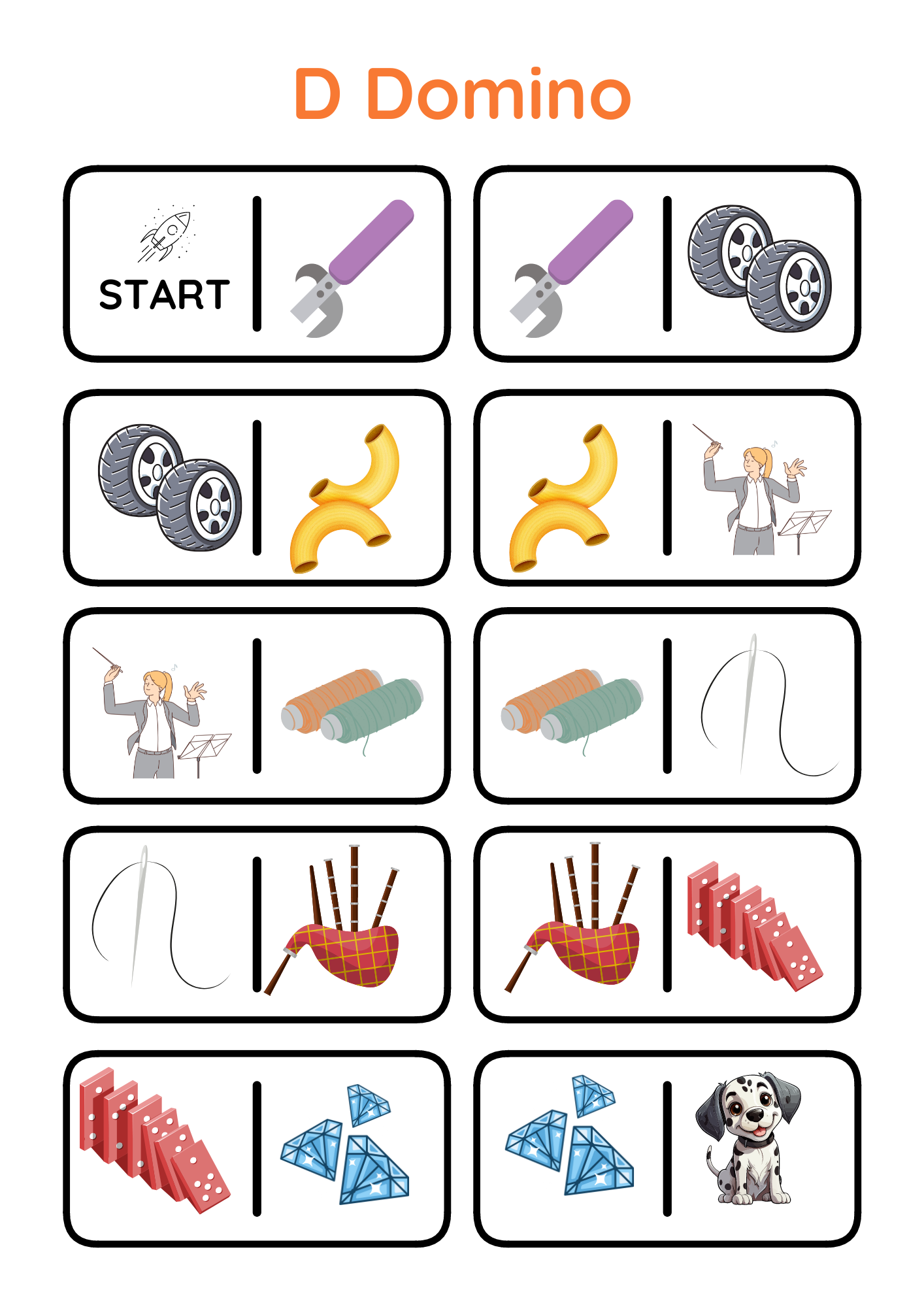 D Domino

START